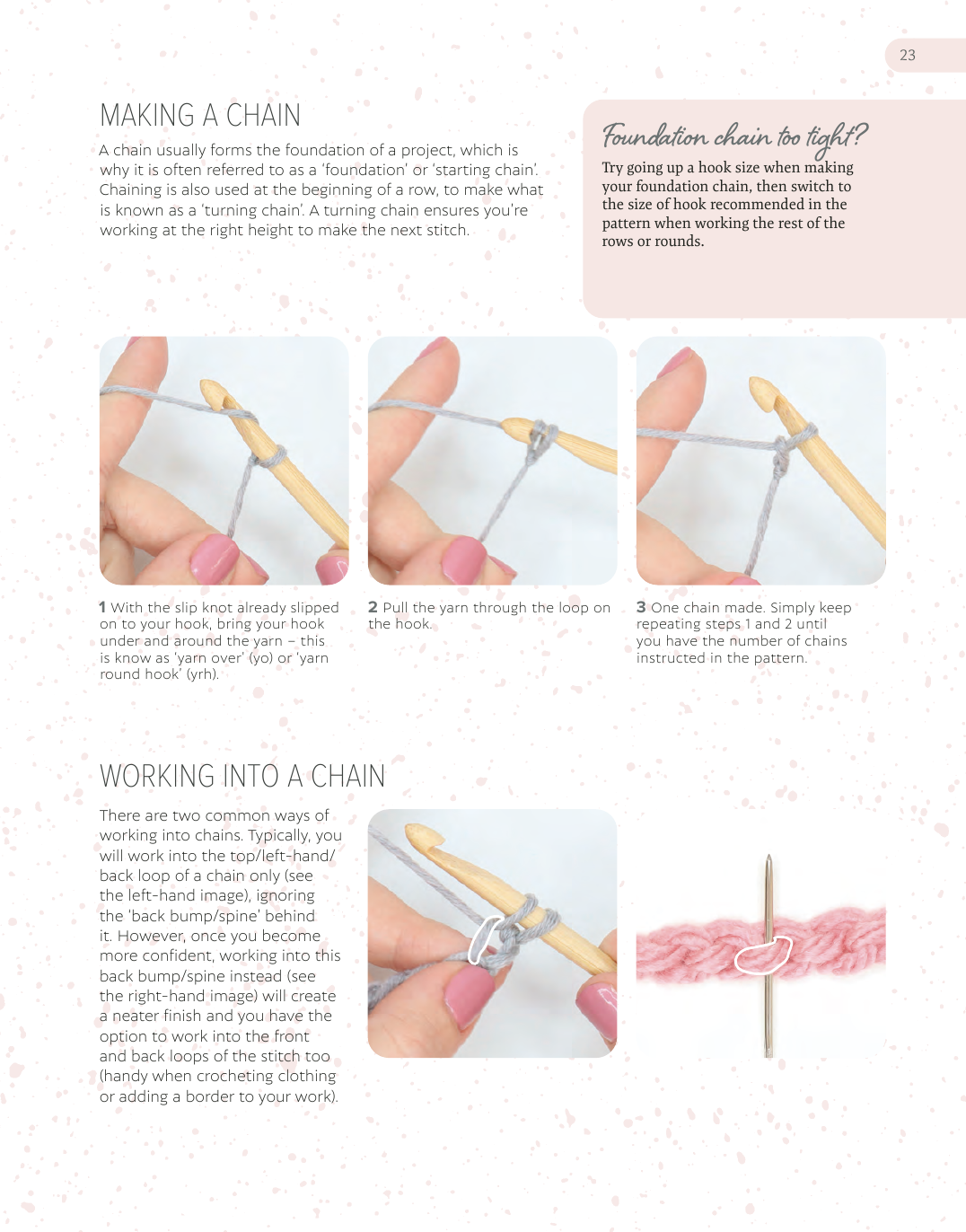 23

MAKING A CHAIN

A chain usually forms the foundation of a project, which is why it is often referred to as a 'foundation' or 'starting chain'. Chaining is also used at the beginning of a row, to make what is known as a 'turning chain'. A turning chain ensures you're working at the right height to make the next stitch.

Foundation chain too tight?

Try going up a hook size when making your foundation chain, then switch to the size of hook recommended in the pattern when working the rest of the rows or rounds.

1 With the slip knot already slipped on to your hook, bring your hook under and around the yarn – this is know as 'yarn over' (yo) or 'yarn round hook' (yrh).

2 Pull the yarn through the loop on the hook.

3 One chain made. Simply keep repeating steps 1 and 2 until you have the number of chains instructed in the pattern.

WORKING INTO A CHAIN

There are two common ways of working into chains. Typically, you will work into the top/left-hand/back loop of a chain only (see the left-hand image), ignoring the 'back bump/spine' behind it. However, once you become more confident, working into this back bump/spine instead (see the right-hand image) will create a neater finish and you have the option to work into the front and back loops of the stitch too (handy when crocheting clothing or adding a border to your work).